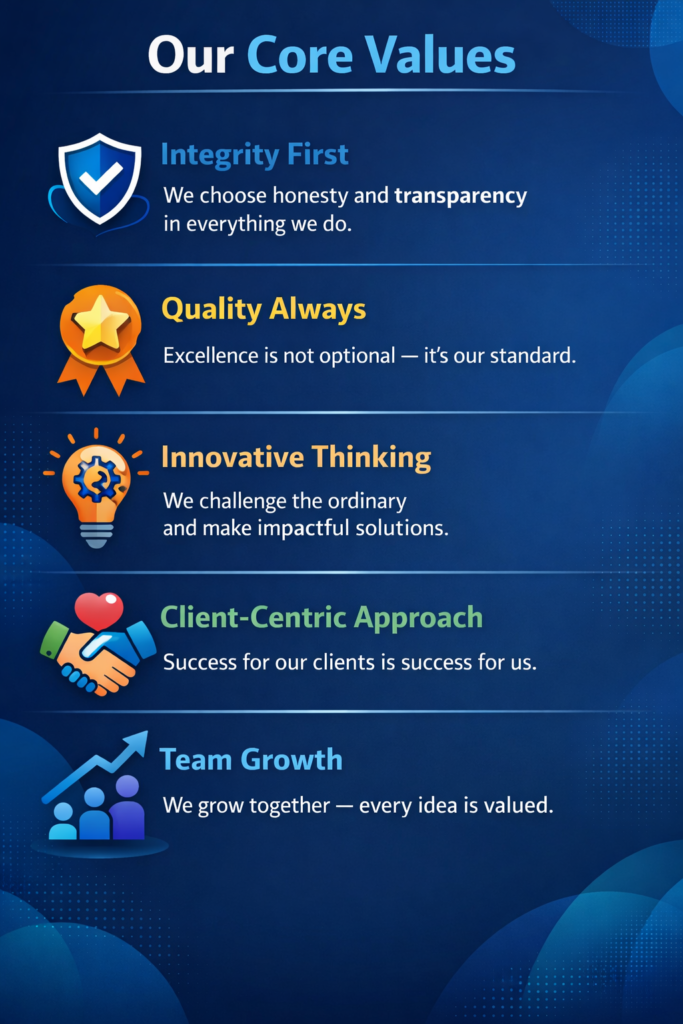 Our Core Values

Integrity First
We choose honesty and transparency in everything we do.

Quality Always
Excellence is not optional — it's our standard.

Innovative Thinking
We challenge the ordinary and make impactful solutions.

Client-Centric Approach
Success for our clients is success for us.

Team Growth
We grow together — every idea is valued.